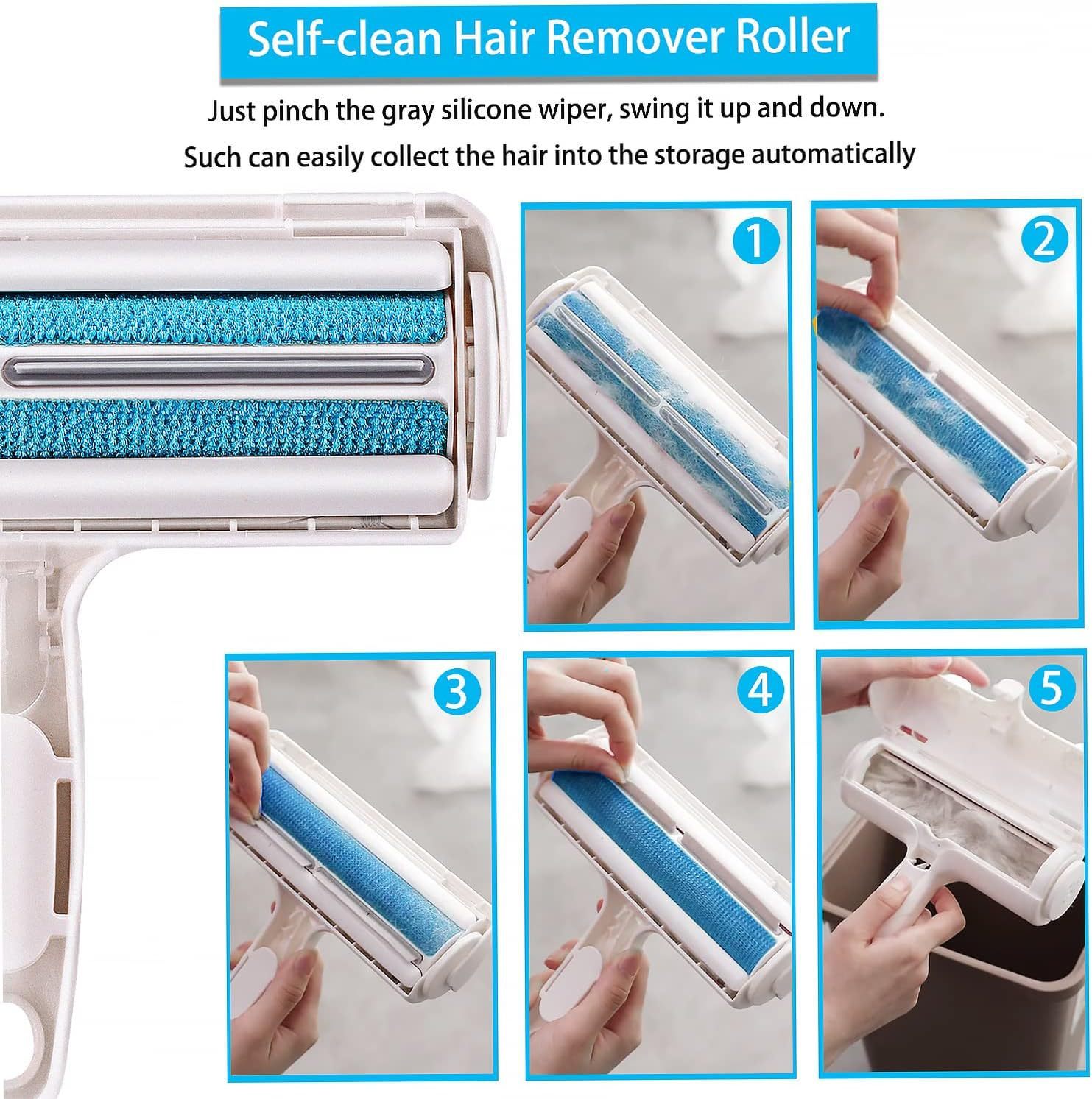 Self-clean Hair Remover Roller

Just pinch the gray silicone wiper, swing it up and down.
Such can easily collect the hair into the storage automatically

1

2

3

4

5