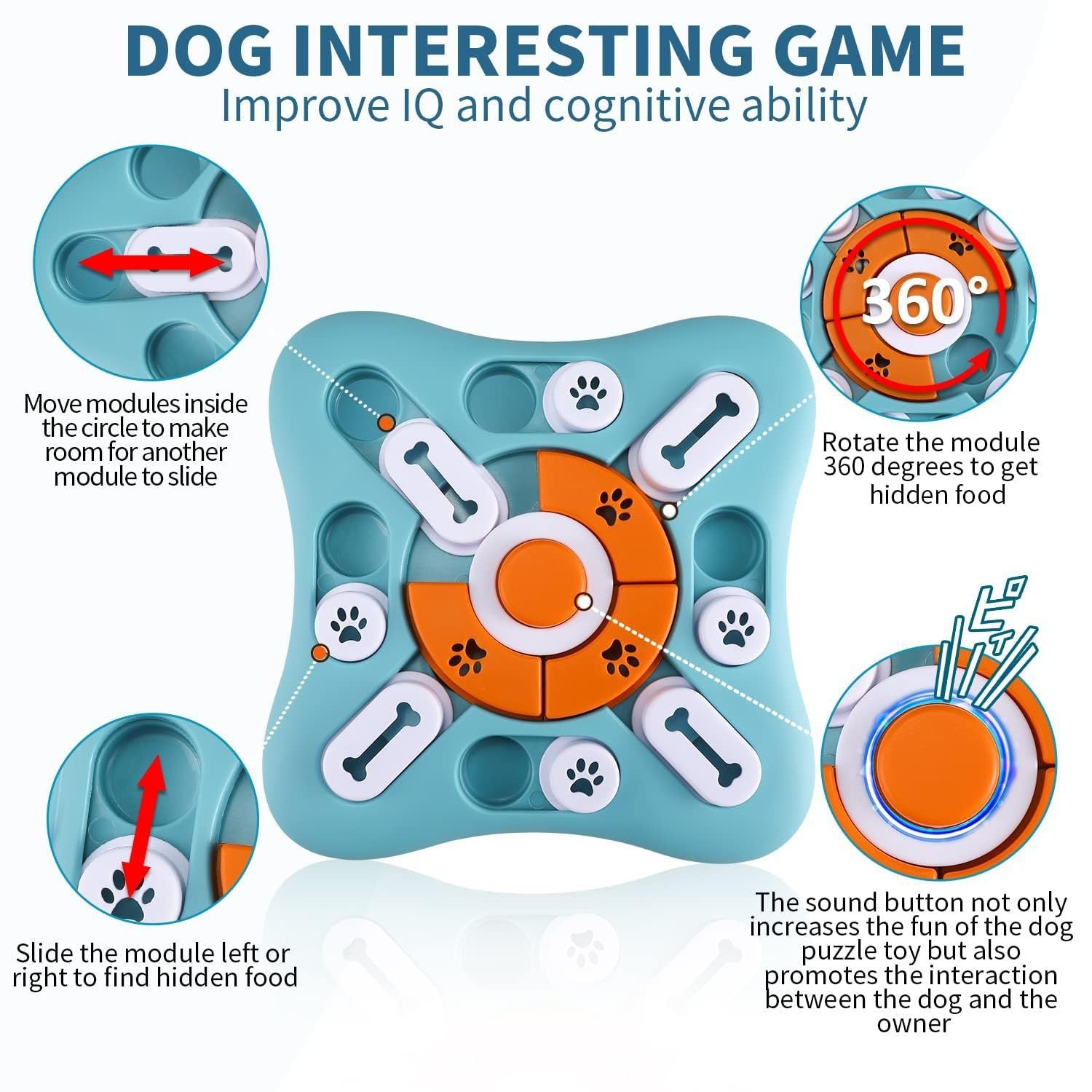 DOG INTERESTING GAME
Improve IQ and cognitive ability

Move modules inside the circle to make room for another module to slide

360°

Rotate the module 360 degrees to get hidden food

ピィ

Slide the module left or right to find hidden food

The sound button not only increases the fun of the dog puzzle toy but also promotes the interaction between the dog and the owner